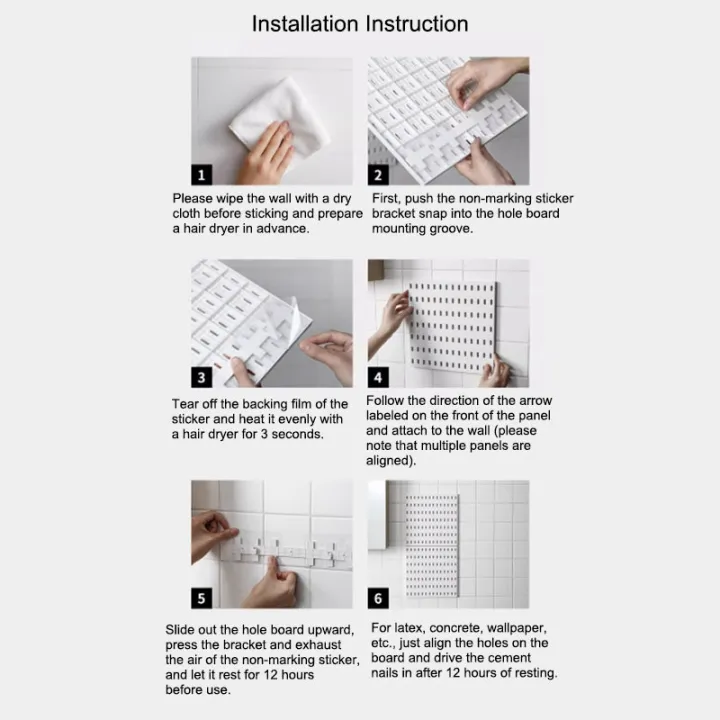 Installation Instruction

1

Please wipe the wall with a dry cloth before sticking and prepare a hair dryer in advance.

2

First, push the non-marking sticker bracket snap into the hole board mounting groove.

3

Tear off the backing film of the sticker and heat it evenly with a hair dryer for 3 seconds.

4

Follow the direction of the arrow labeled on the front of the panel and attach to the wall (please note that multiple panels are aligned).

5

Slide out the hole board upward, press the bracket and exhaust the air of the non-marking sticker, and let it rest for 12 hours before use.

6

For latex, concrete, wallpaper, etc., just align the holes on the board and drive the cement nails in after 12 hours of resting.