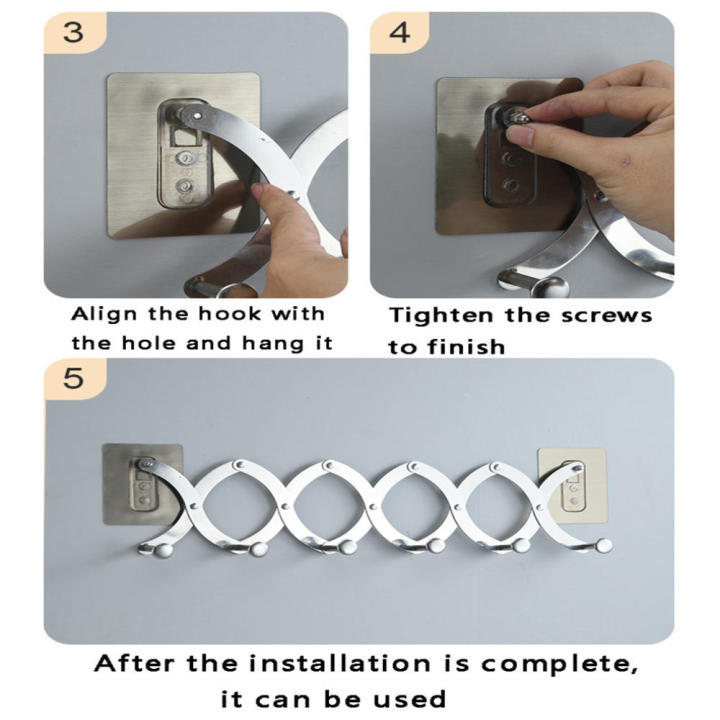 3

Align the hook with the hole and hang it

4

Tighten the screws to finish

5

After the installation is complete, it can be used