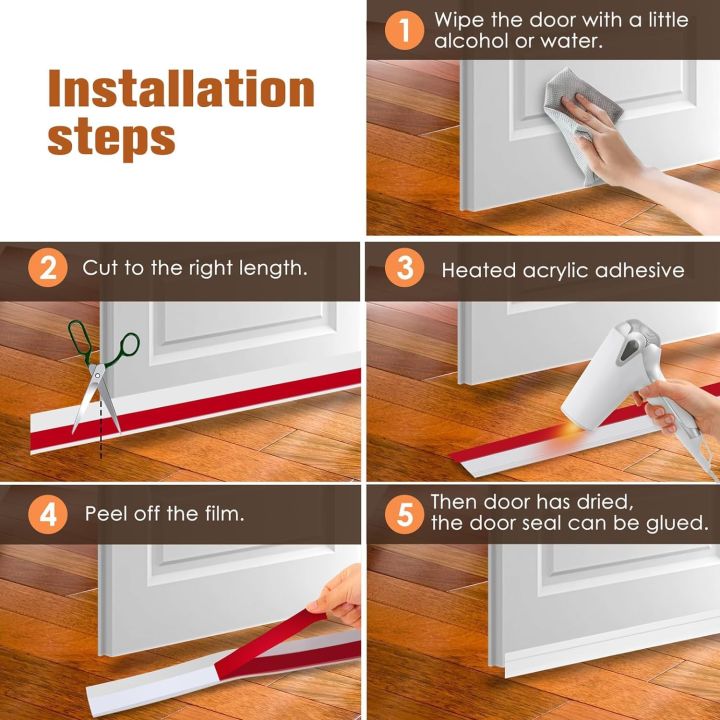 Installation steps

1 Wipe the door with a little alcohol or water.

2 Cut to the right length.

3 Heated acrylic adhesive

4 Peel off the film.

5 Then door has dried, the door seal can be glued.