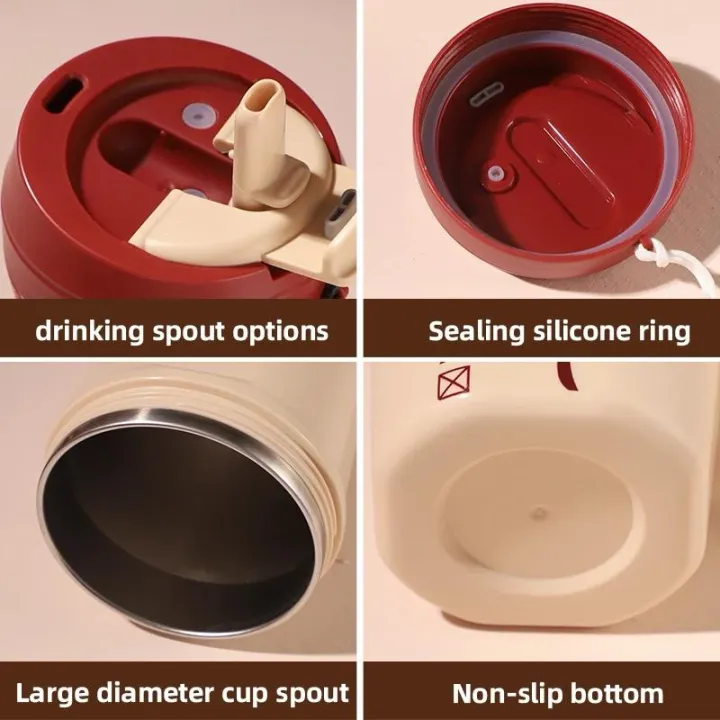 drinking spout options

Sealing silicone ring

Large diameter cup spout

Non-slip bottom