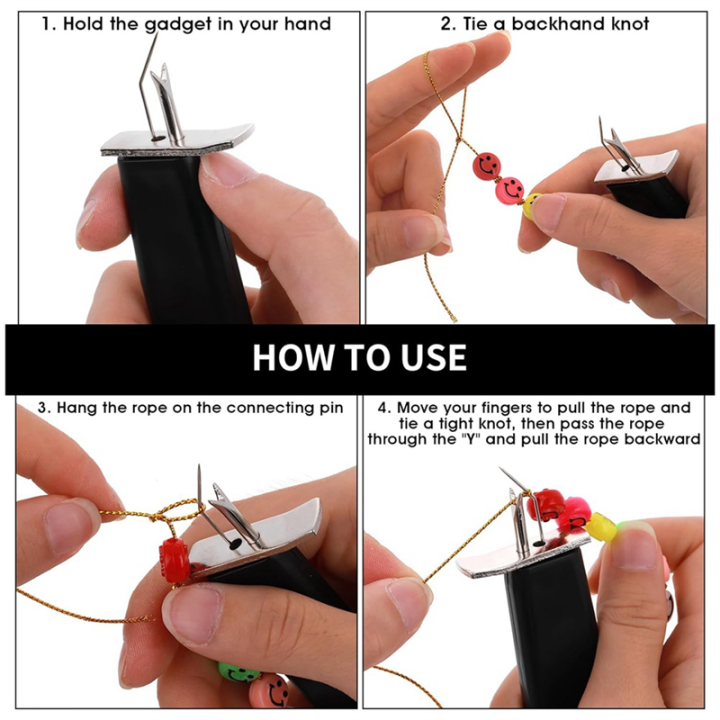 1. Hold the gadget in your hand

2. Tie a backhand knot

HOW TO USE

3. Hang the rope on the connecting pin

4. Move your fingers to pull the rope and tie a tight knot, then pass the rope through the "Y" and pull the rope backward