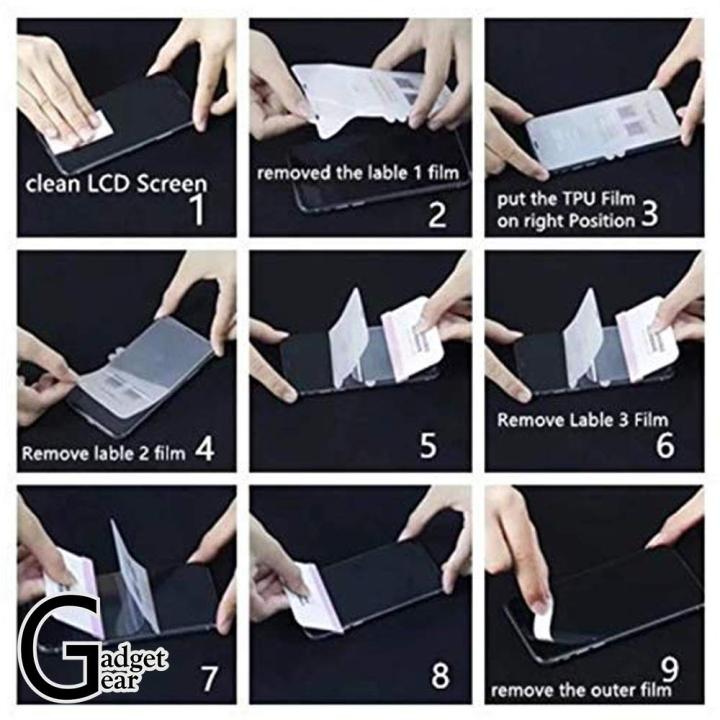 clean LCD Screen 1

removed the lable 1 film 2

put the TPU Film on right Position 3

Remove lable 2 film 4

5

Remove Lable 3 Film 6

Gadget Gear 7

8

9 remove the outer film