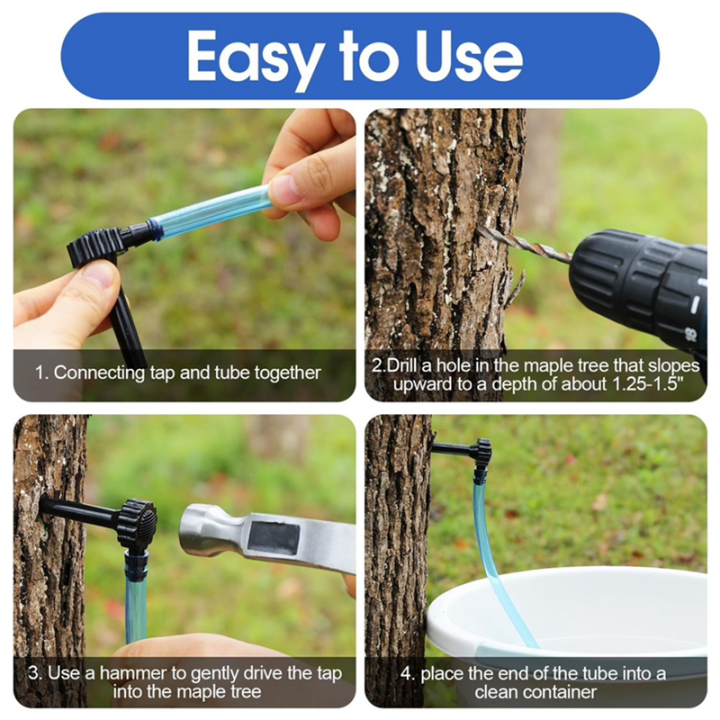 Easy to Use

1. Connecting tap and tube together

2.Drill a hole in the maple tree that slopes upward to a depth of about 1.25-1.5"

3. Use a hammer to gently drive the tap into the maple tree

4. place the end of the tube into a clean container