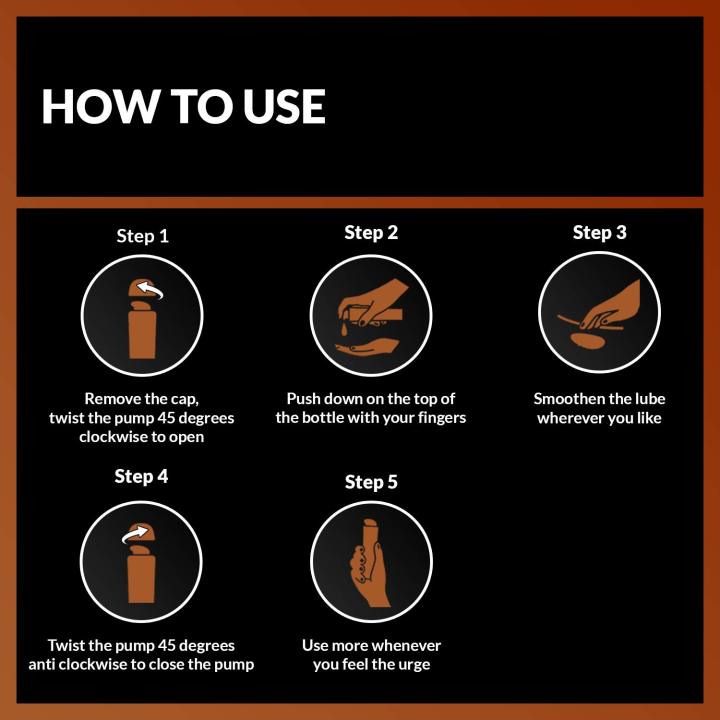 HOW TO USE

Step 1

Remove the cap, twist the pump 45 degrees clockwise to open

Step 2

Push down on the top of the bottle with your fingers

Step 3

Smoothen the lube wherever you like

Step 4

Twist the pump 45 degrees anti clockwise to close the pump

Step 5

Use more whenever you feel the urge