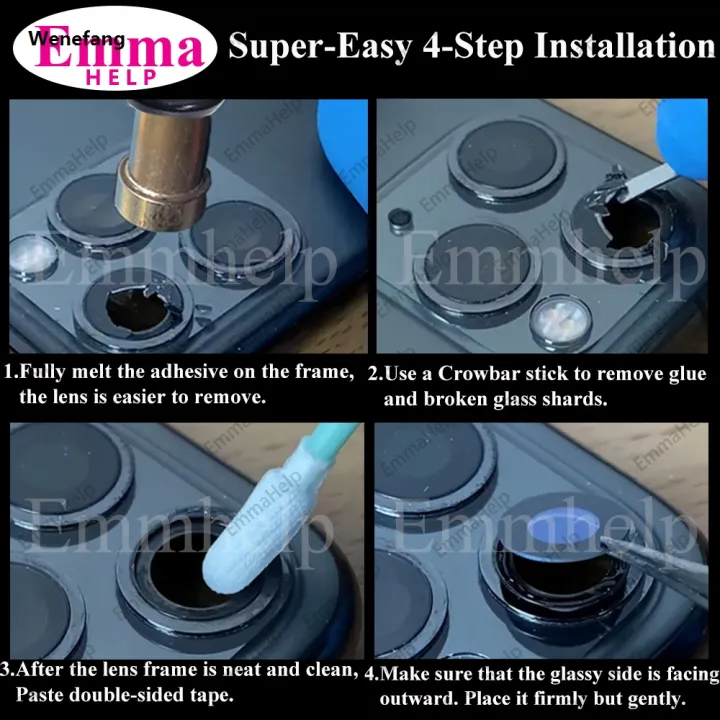 Wenefang
Emma
HELP

Super-Easy 4-Step Installation

1.Fully melt the adhesive on the frame, the lens is easier to remove.

2.Use a Crowbar stick to remove glue and broken glass shards.

3.After the lens frame is neat and clean, Paste double-sided tape.

4.Make sure that the glassy side is facing outward. Place it firmly but gently.

Emmhelp

EmmaHelp