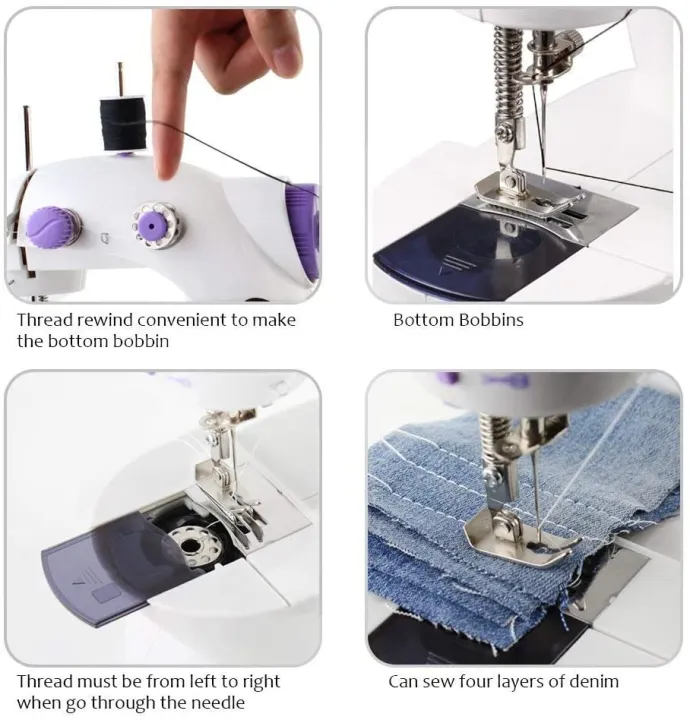 Thread rewind convenient to make the bottom bobbin

Bottom Bobbins

Thread must be from left to right when go through the needle

Can sew four layers of denim