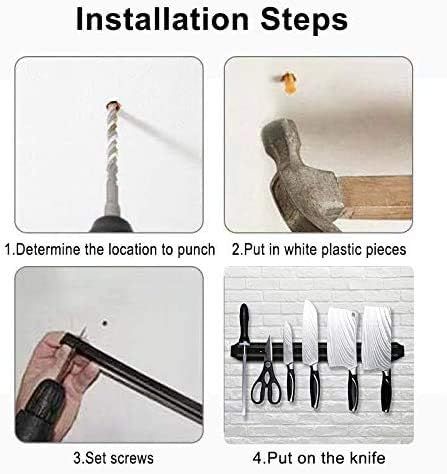 Installation Steps

1.Determine the location to punch

2.Put in white plastic pieces

3.Set screws

4.Put on the knife