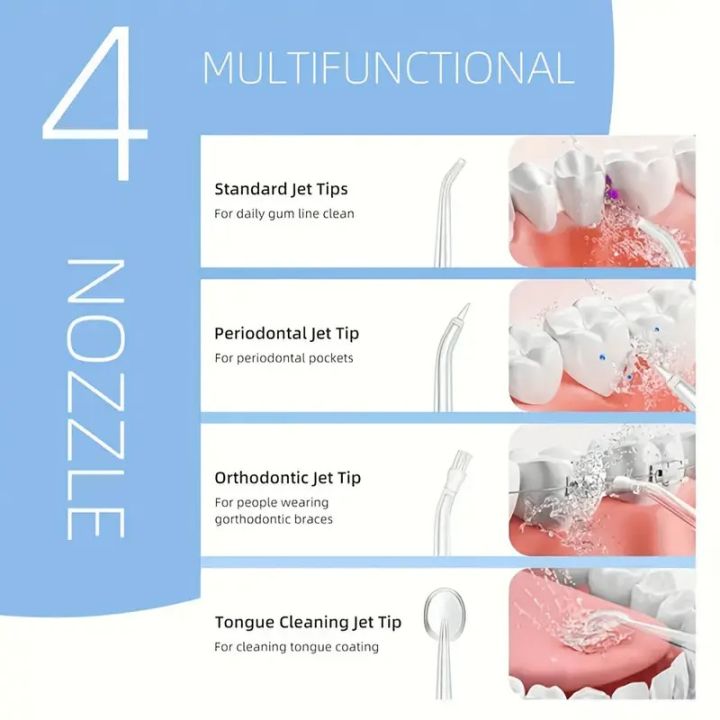 4

MULTIFUNCTIONAL

NOZZLE

Standard Jet Tips
For daily gum line clean

Periodontal Jet Tip
For periodontal pockets

Orthodontic Jet Tip
For people wearing gorthodontic braces

Tongue Cleaning Jet Tip
For cleaning tongue coating