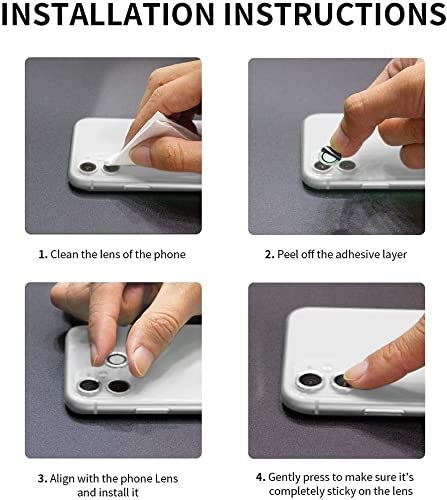 INSTALLATION INSTRUCTIONS

1. Clean the lens of the phone

2. Peel off the adhesive layer

3. Align with the phone Lens and install it

4. Gently press to make sure it's completely sticky on the lens