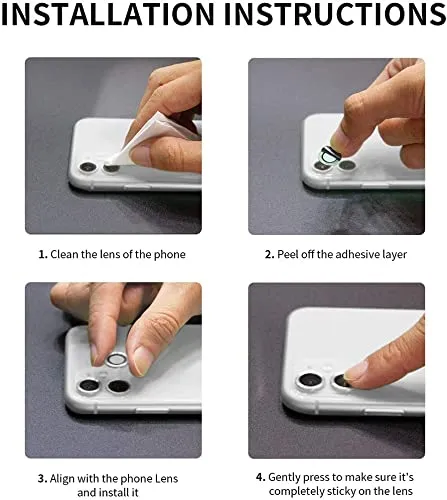 INSTALLATION INSTRUCTIONS

1. Clean the lens of the phone

2. Peel off the adhesive layer

3. Align with the phone Lens and install it

4. Gently press to make sure it's completely sticky on the lens