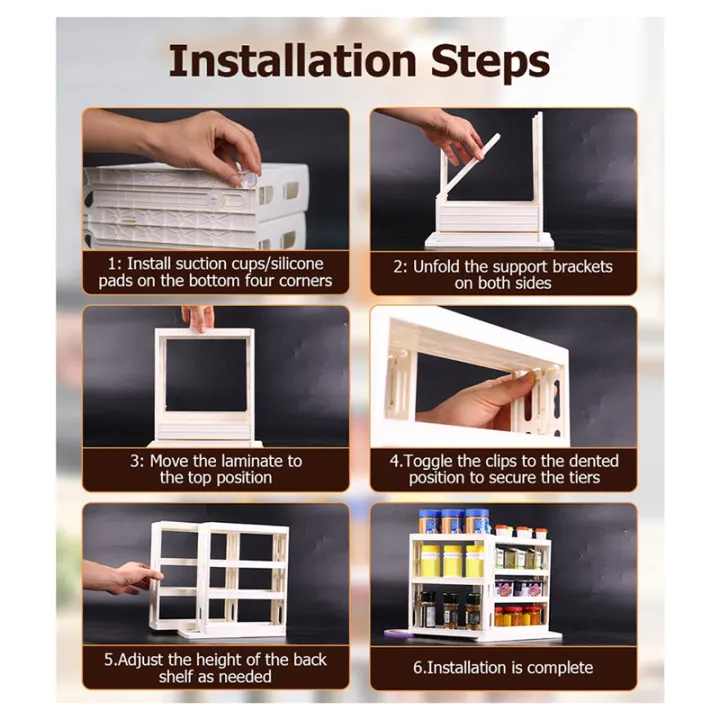 Installation Steps

1: Install suction cups/silicone pads on the bottom four corners

2: Unfold the support brackets on both sides

3: Move the laminate to the top position

4.Toggle the clips to the dented position to secure the tiers

5.Adjust the height of the back shelf as needed

6.Installation is complete