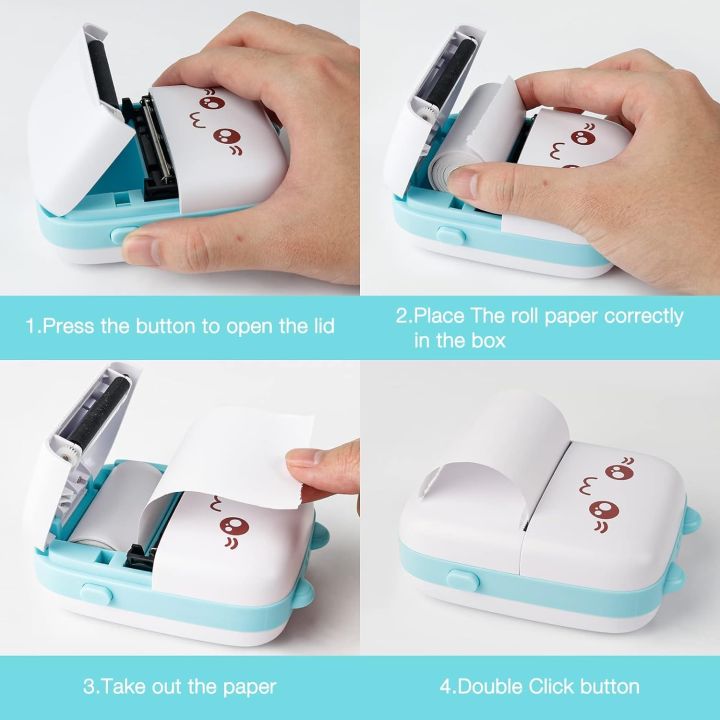 1.Press the button to open the lid

2.Place The roll paper correctly in the box

3.Take out the paper

4.Double Click button