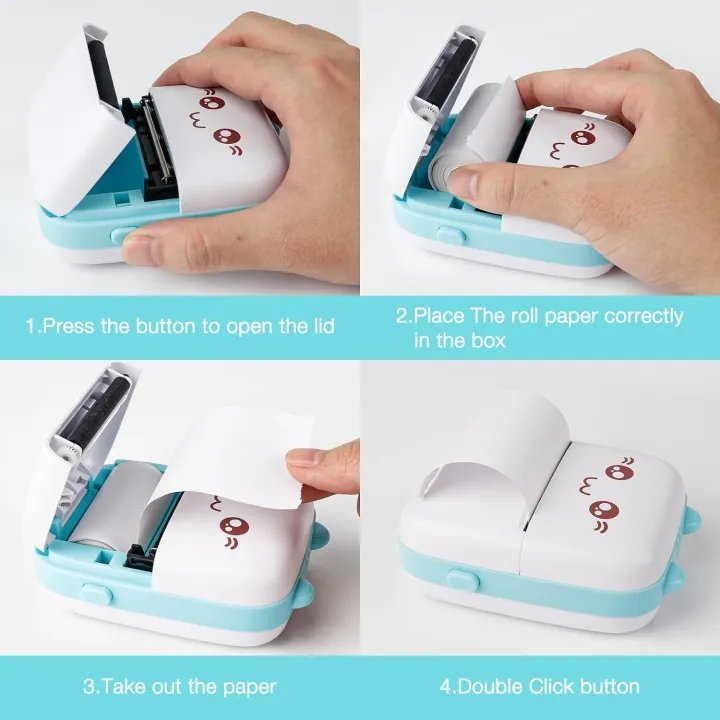 1.Press the button to open the lid

2.Place The roll paper correctly in the box

3.Take out the paper

4.Double Click button