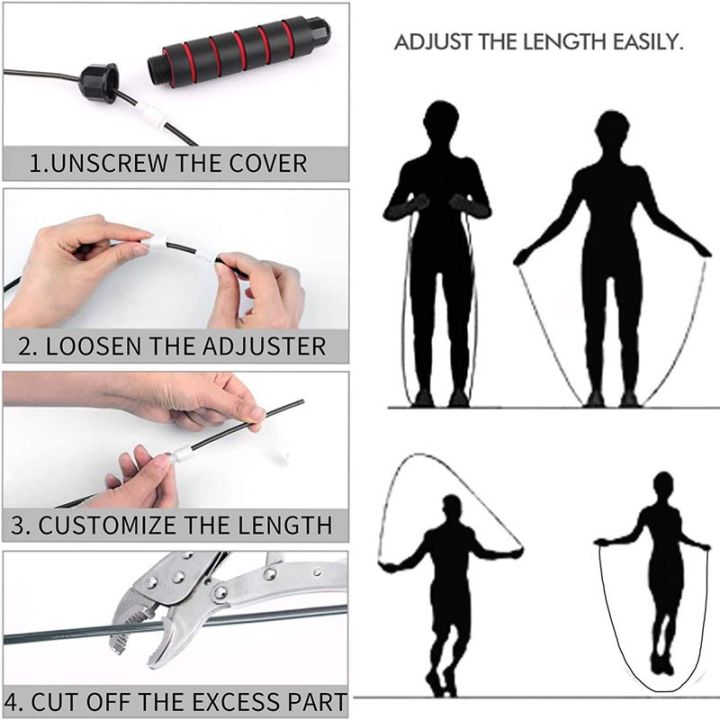 1.UNSCREW THE COVER

2. LOOSEN THE ADJUSTER

3. CUSTOMIZE THE LENGTH

4. CUT OFF THE EXCESS PART

ADJUST THE LENGTH EASILY.