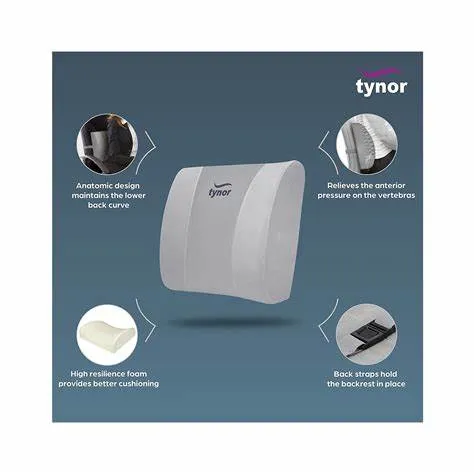 tynor

Anatomic design maintains the lower back curve

tynor

Relieves the anterior pressure on the vertebras

High resilience foam provides better cushioning

Back straps hold the backrest in place