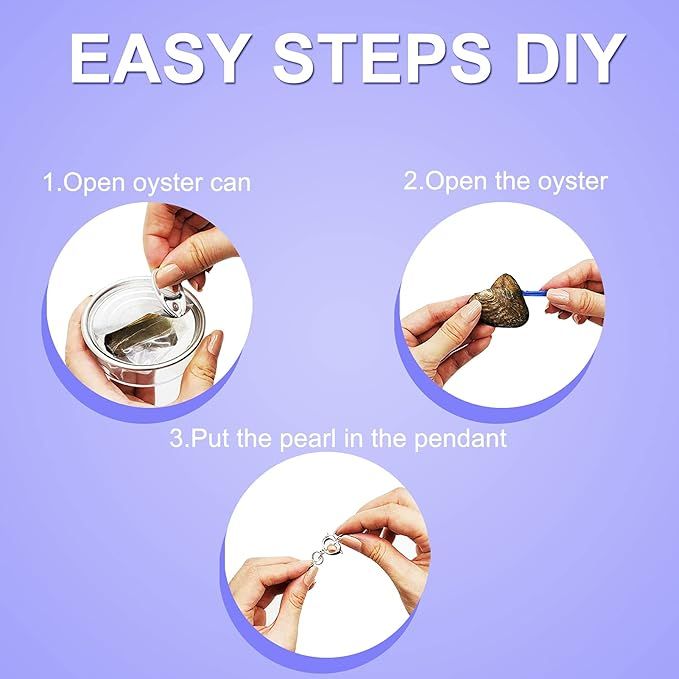 EASY STEPS DIY

1.Open oyster can

2.Open the oyster

3.Put the pearl in the pendant