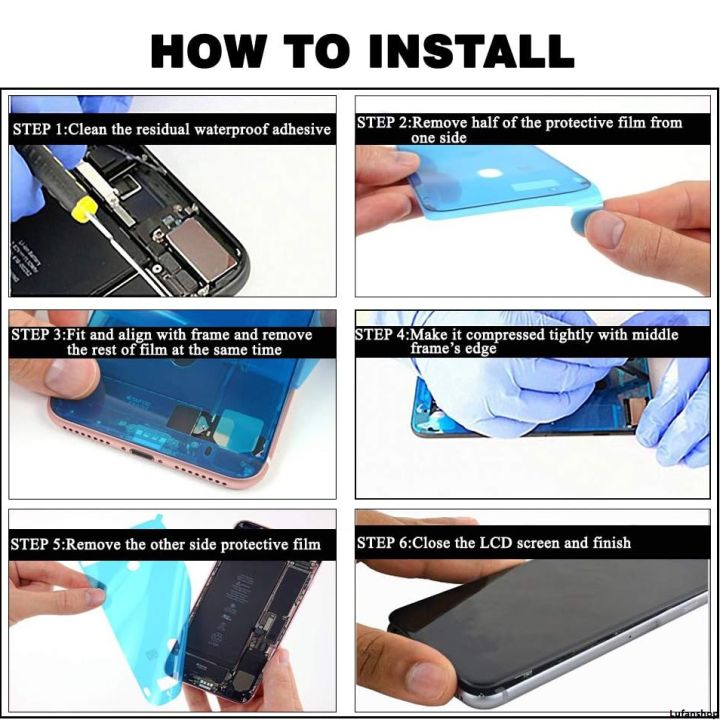 HOW TO INSTALL

STEP 1:Clean the residual waterproof adhesive

STEP 2:Remove half of the protective film from one side

STEP 3:Fit and align with frame and remove the rest of film at the same time

STEP 4:Make it compressed tightly with middle frame's edge

STEP 5:Remove the other side protective film

STEP 6:Close the LCD screen and finish

Lufanshop