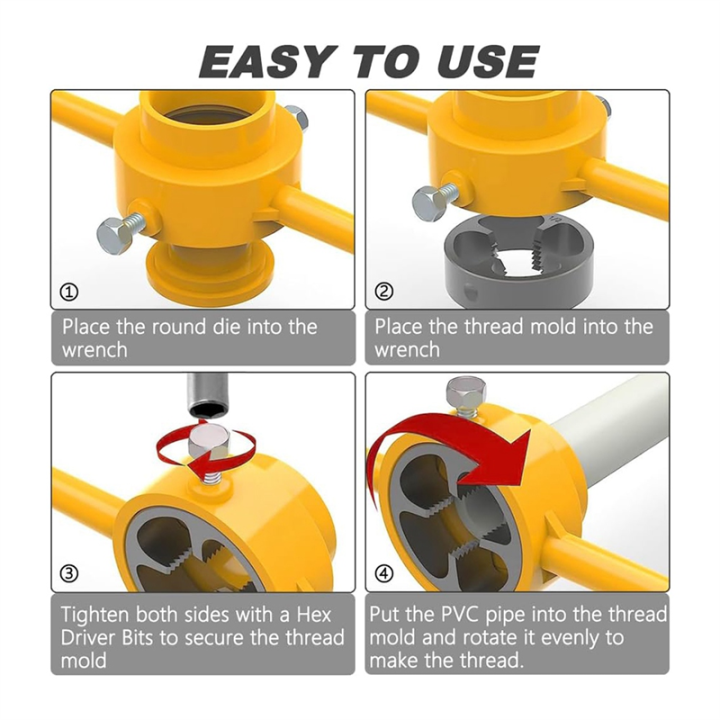 EASY TO USE

①

Place the round die into the wrench

②

Place the thread mold into the wrench

③

Tighten both sides with a Hex Driver Bits to secure the thread mold

④

Put the PVC pipe into the thread mold and rotate it evenly to make the thread.