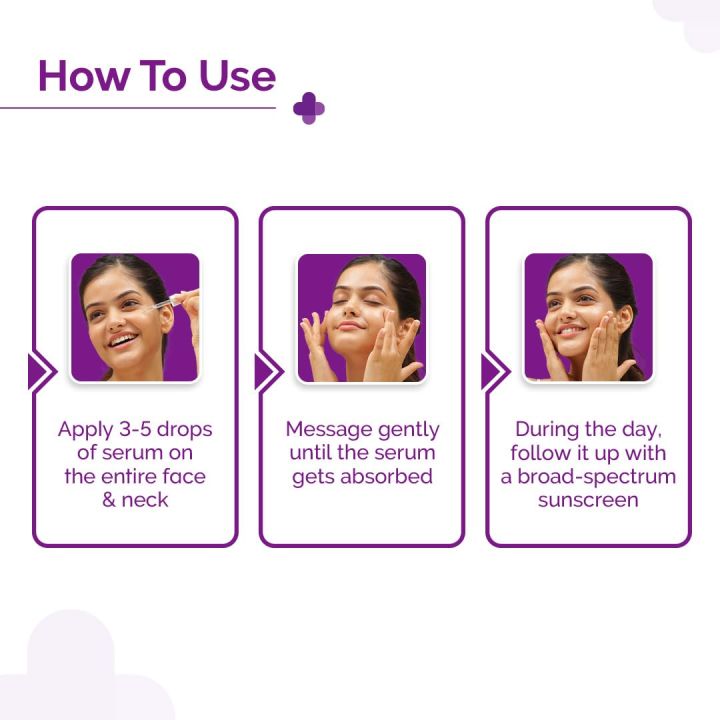 How To Use

Apply 3-5 drops of serum on the entire face & neck

Message gently until the serum gets absorbed

During the day, follow it up with a broad-spectrum sunscreen