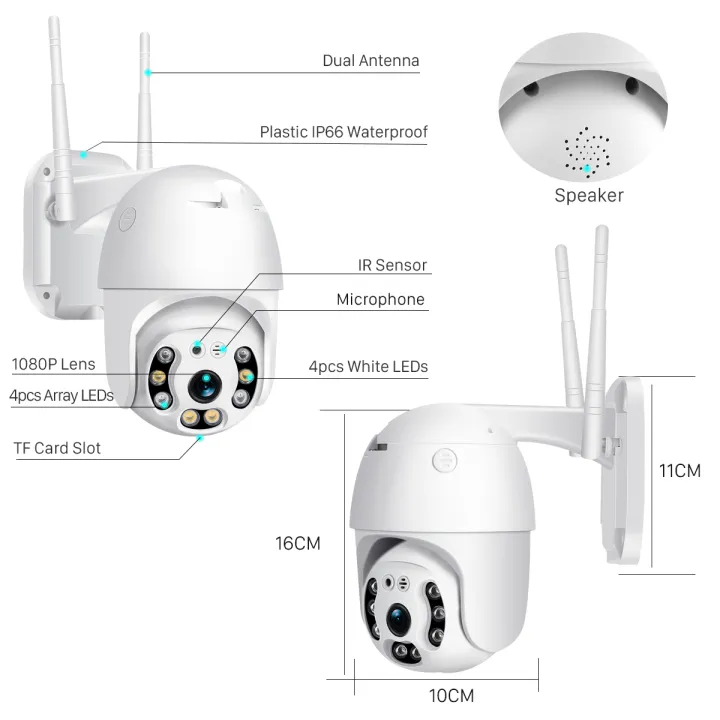 Dual Antenna

Plastic IP66 Waterproof

Speaker

IR Sensor

Microphone

1080P Lens

4pcs White LEDs

4pcs Array LEDs

TF Card Slot

11CM

16CM

10CM