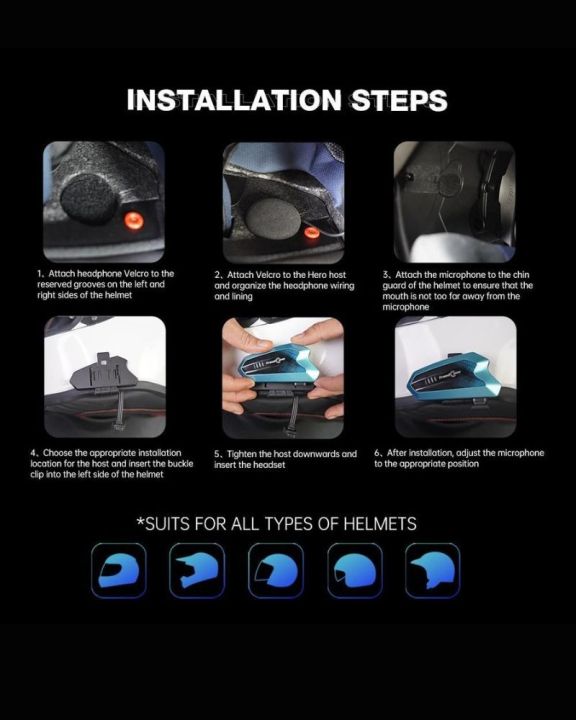 INSTALLATION STEPS

1、Attach headphone Velcro to the reserved grooves on the left and right sides of the helmet

2、Attach Velcro to the Hero host and organize the headphone wiring and lining

3、Attach the microphone to the chin guard of the helmet to ensure that the mouth is not too far away from the microphone

4、Choose the appropriate installation location for the host and insert the buckle clip into the left side of the helmet

5、Tighten the host downwards and insert the headset

6、After installation, adjust the microphone to the appropriate position

*SUITS FOR ALL TYPES OF HELMETS