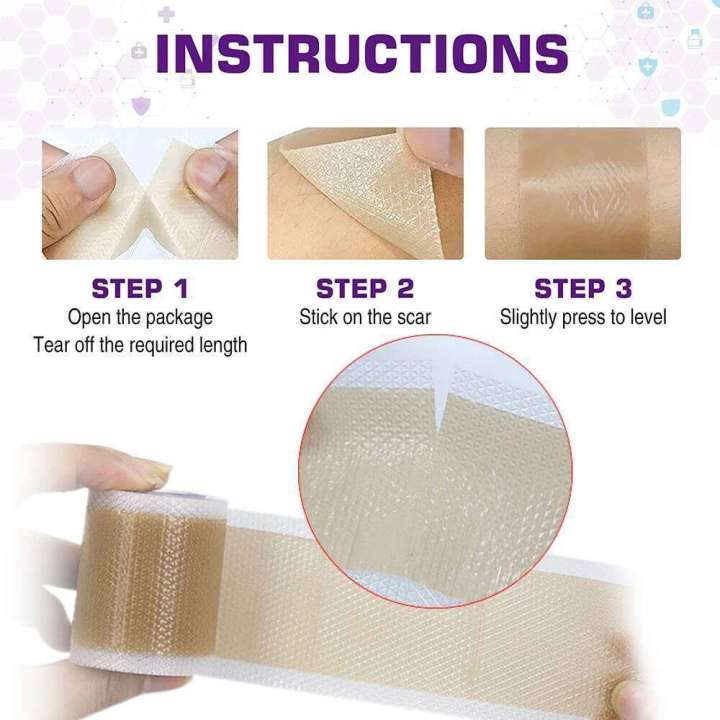 INSTRUCTIONS

STEP 1
Open the package
Tear off the required length

STEP 2
Stick on the scar

STEP 3
Slightly press to level