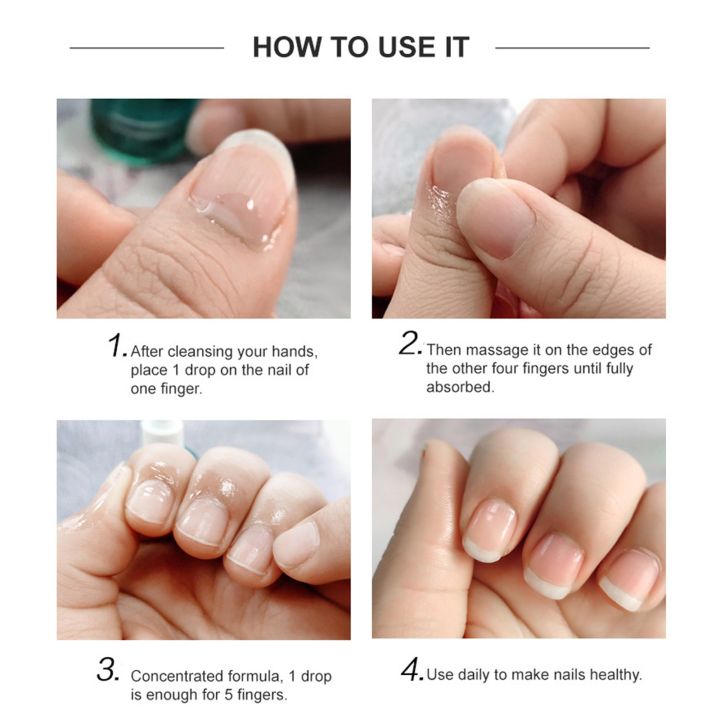 HOW TO USE IT

1. After cleansing your hands, place 1 drop on the nail of one finger.

2. Then massage it on the edges of the other four fingers until fully absorbed.

3. Concentrated formula, 1 drop is enough for 5 fingers.

4. Use daily to make nails healthy.