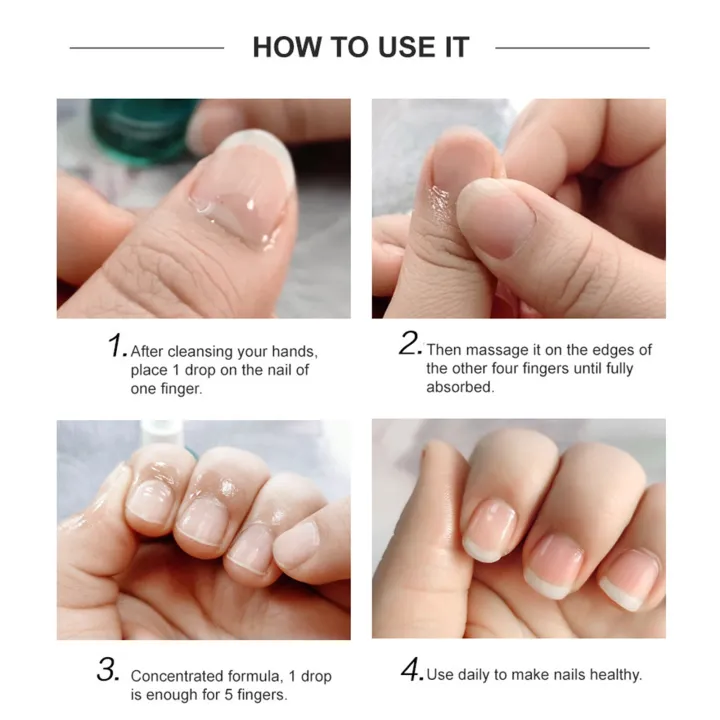 HOW TO USE IT

1. After cleansing your hands, place 1 drop on the nail of one finger.

2. Then massage it on the edges of the other four fingers until fully absorbed.

3. Concentrated formula, 1 drop is enough for 5 fingers.

4. Use daily to make nails healthy.