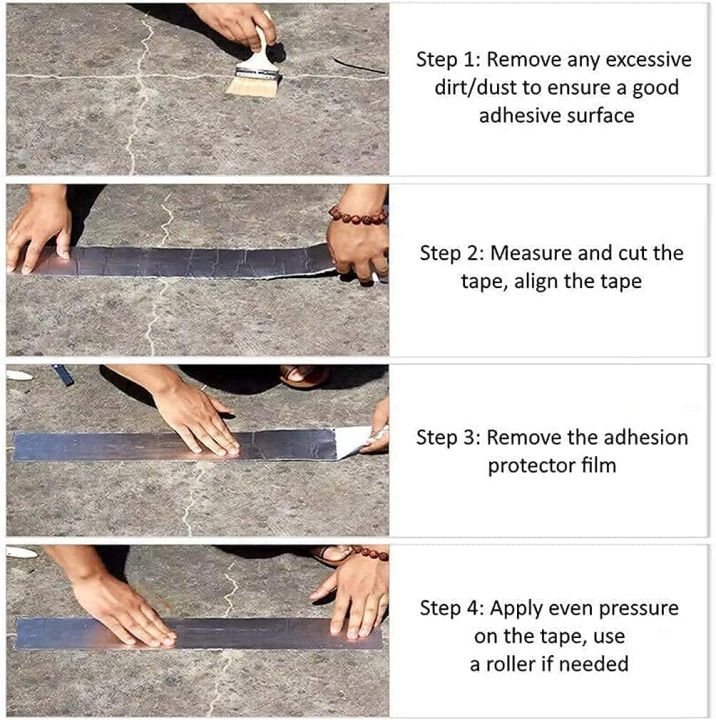 Step 1: Remove any excessive dirt/dust to ensure a good adhesive surface

Step 2: Measure and cut the tape, align the tape

Step 3: Remove the adhesion protector film

Step 4: Apply even pressure on the tape, use a roller if needed