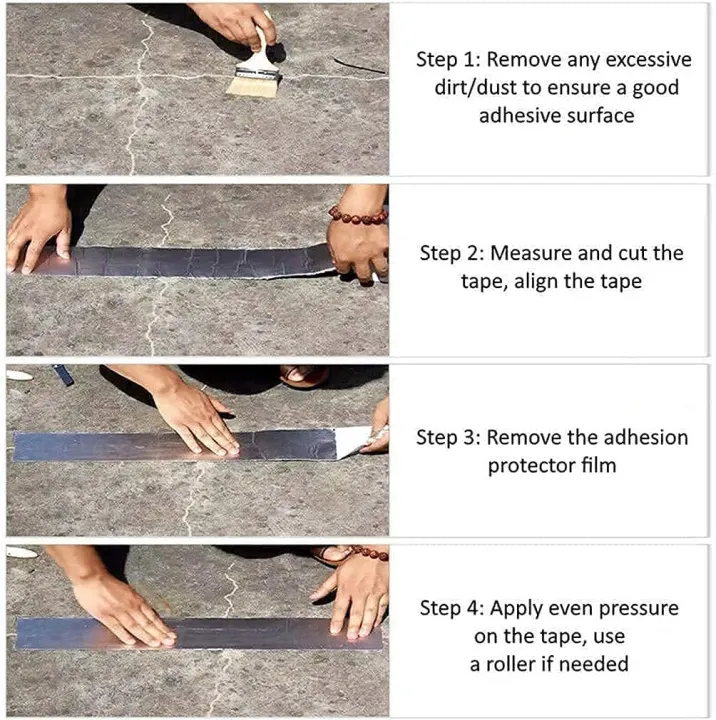 Step 1: Remove any excessive dirt/dust to ensure a good adhesive surface

Step 2: Measure and cut the tape, align the tape

Step 3: Remove the adhesion protector film

Step 4: Apply even pressure on the tape, use a roller if needed