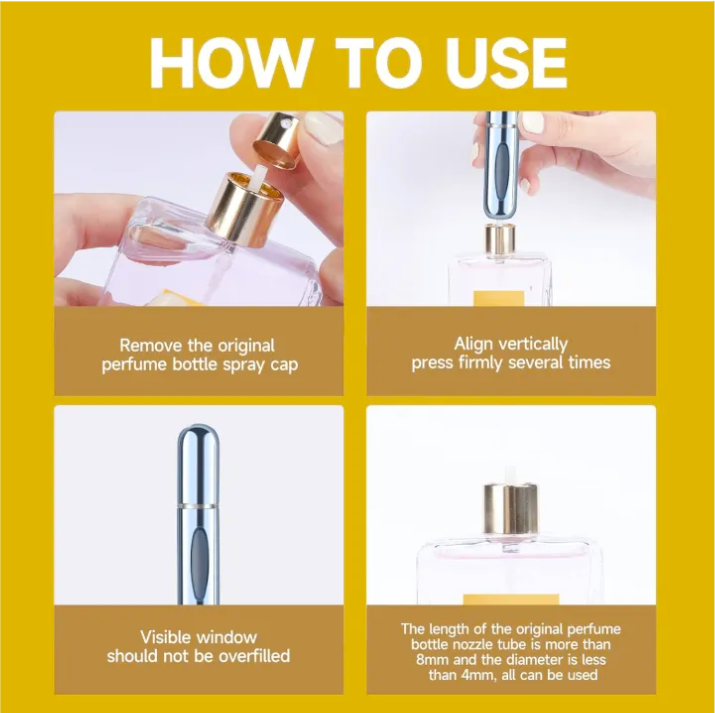 HOW TO USE

Remove the original perfume bottle spray cap

Align vertically press firmly several times

Visible window should not be overfilled

The length of the original perfume bottle nozzle tube is more than 8mm and the diameter is less than 4mm, all can be used