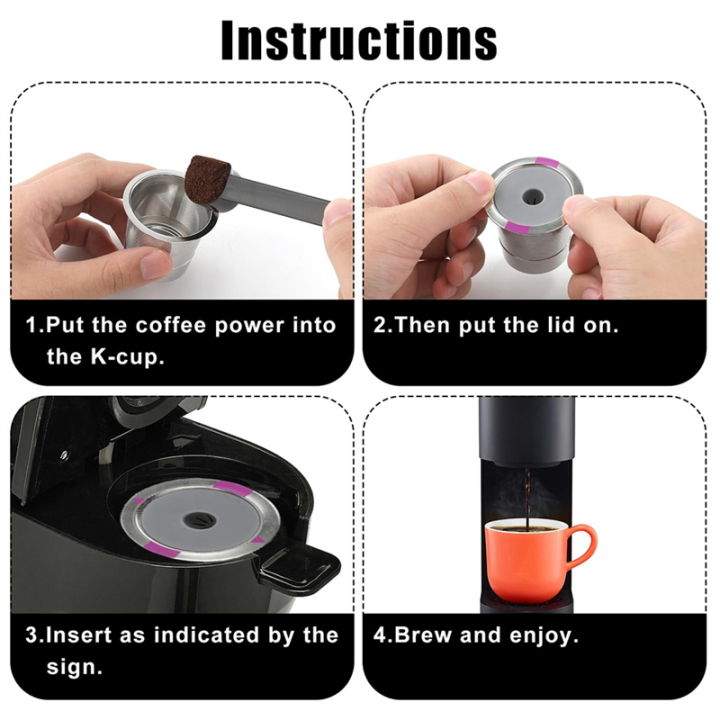 Instructions

1.Put the coffee power into the K-cup.

2.Then put the lid on.

3.Insert as indicated by the sign.

4.Brew and enjoy.