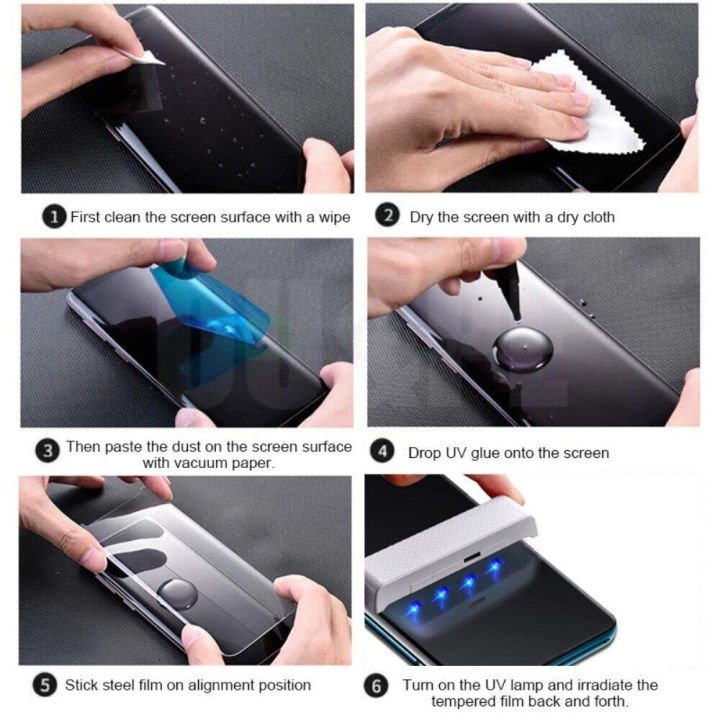 1 First clean the screen surface with a wipe

2 Dry the screen with a dry cloth

3 Then paste the dust on the screen surface with vacuum paper.

4 Drop UV glue onto the screen

5 Stick steel film on alignment position

6 Turn on the UV lamp and irradiate the tempered film back and forth.