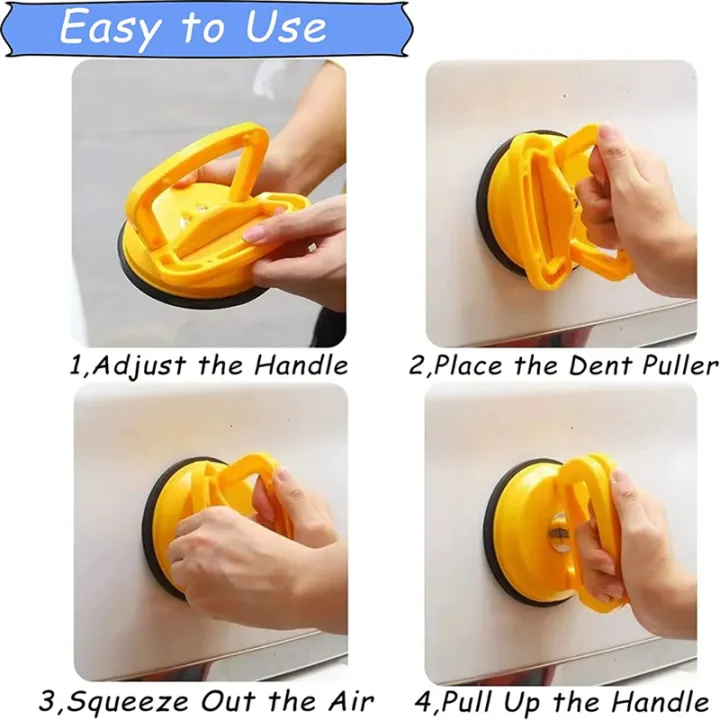 Easy to Use

1,Adjust the Handle

2,Place the Dent Puller

3,Squeeze Out the Air

4,Pull Up the Handle