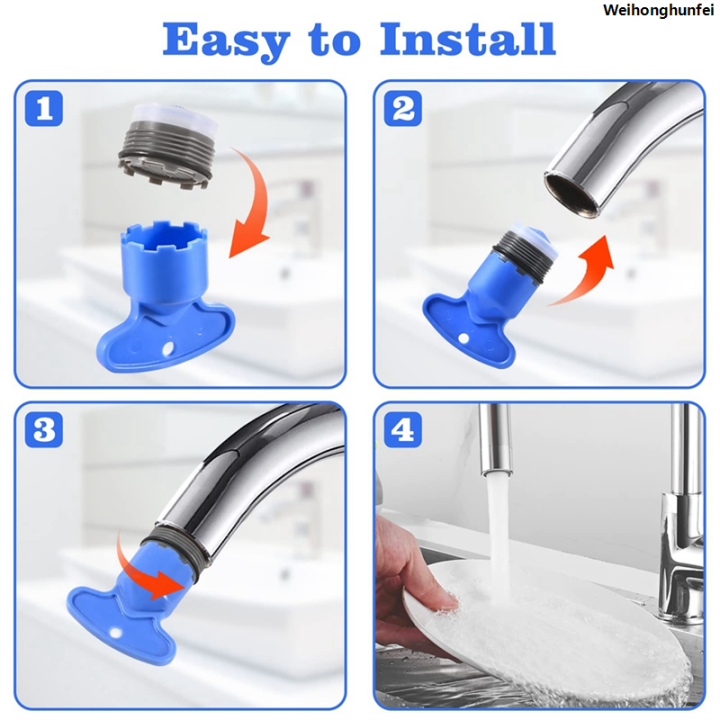 Weihonghunfei

Easy to Install

1

2

3

4