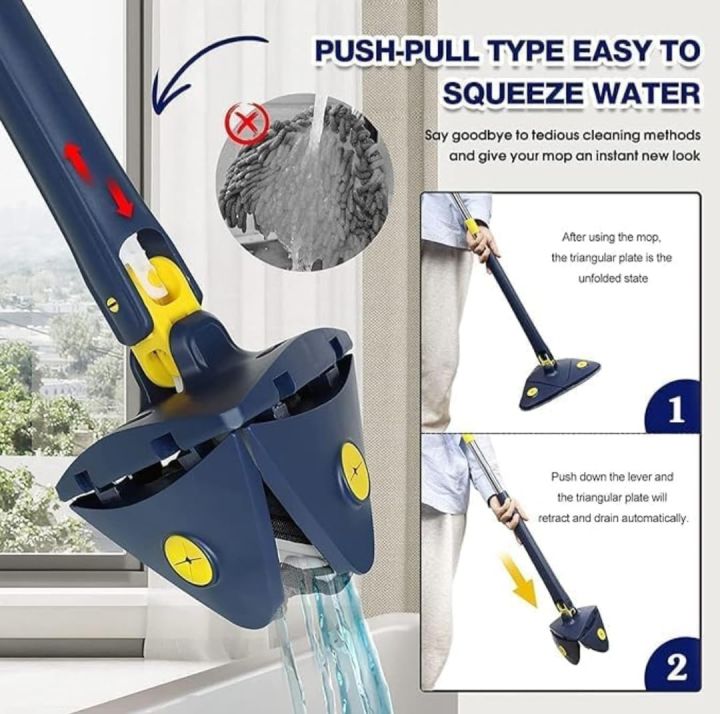 PUSH-PULL TYPE EASY TO SQUEEZE WATER

Say goodbye to tedious cleaning methods and give your mop an instant new look

After using the mop, the triangular plate is the unfolded state

1

Push down the lever and the triangular plate will retract and drain automatically.

2