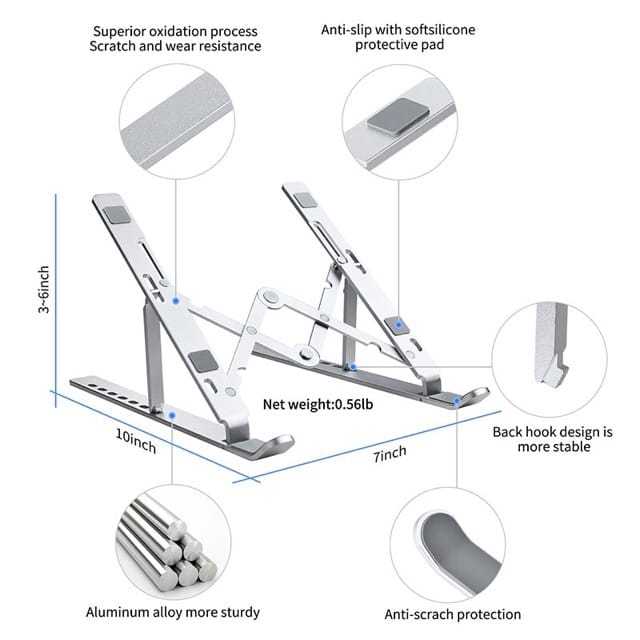 Superior oxidation process
Scratch and wear resistance

Anti-slip with softsilicone protective pad

3~6inch

Net weight:0.56lb

10inch

7inch

Back hook design is more stable

Aluminum alloy more sturdy

Anti-scrach protection