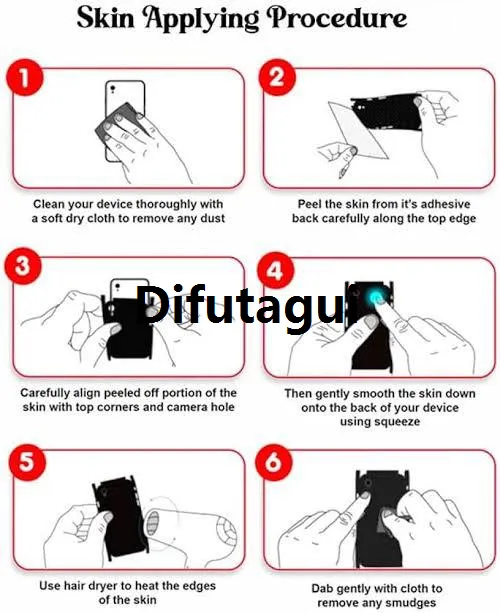 Skin Applying Procedure

1

Clean your device thoroughly with a soft dry cloth to remove any dust

2

Peel the skin from it's adhesive back carefully along the top edge

3

Carefully align peeled off portion of the skin with top corners and camera hole

4

Then gently smooth the skin down onto the back of your device using squeeze

Difutagu

5

Use hair dryer to heat the edges of the skin

6

Dab gently with cloth to remove any smudges