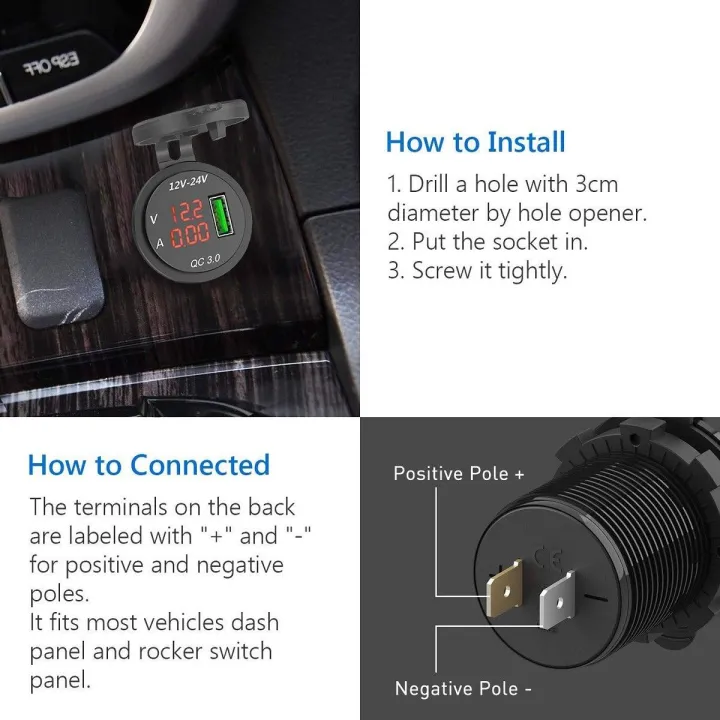 ESP OFF

12V-24V
V 12.2
A 0.00
QC 3.0

How to Install

1. Drill a hole with 3cm diameter by hole opener.
2. Put the socket in.
3. Screw it tightly.

How to Connected

The terminals on the back are labeled with "+" and "-" for positive and negative poles.
It fits most vehicles dash panel and rocker switch panel.

Positive Pole +

CE

Negative Pole -