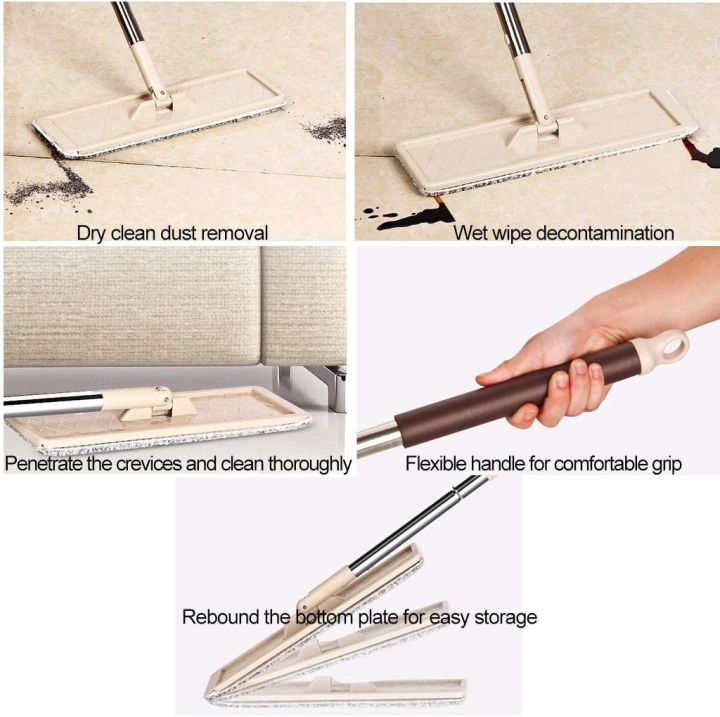 Dry clean dust removal

Wet wipe decontamination

Penetrate the crevices and clean thoroughly

Flexible handle for comfortable grip

Rebound the bottom plate for easy storage