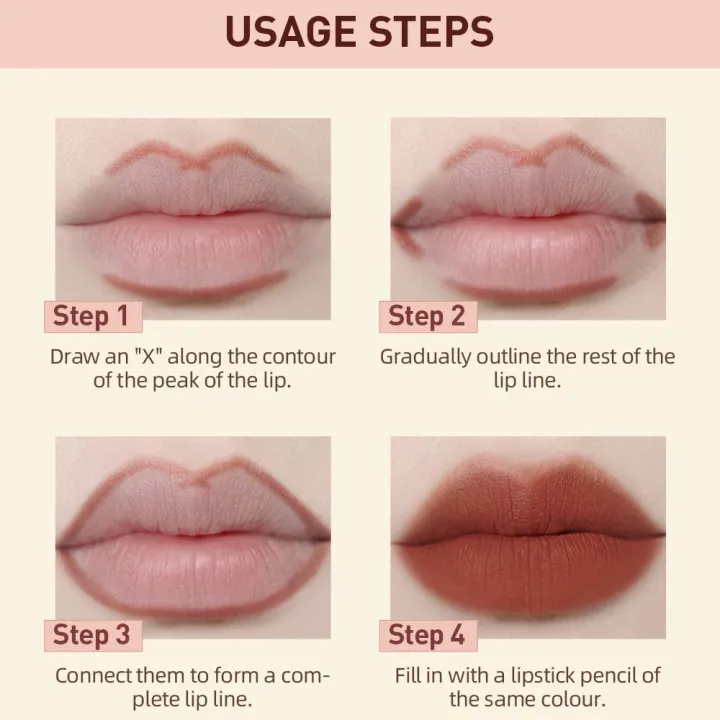 USAGE STEPS

Step 1

Draw an "X" along the contour of the peak of the lip.

Step 2

Gradually outline the rest of the lip line.

Step 3

Connect them to form a complete lip line.

Step 4

Fill in with a lipstick pencil of the same colour.