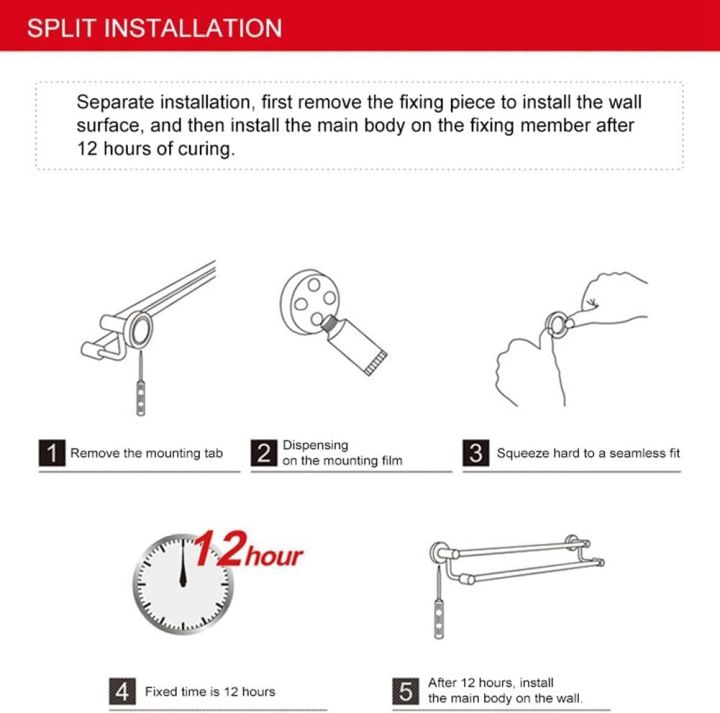 SPLIT INSTALLATION

Separate installation, first remove the fixing piece to install the wall surface, and then install the main body on the fixing member after 12 hours of curing.

1 Remove the mounting tab

2 Dispensing on the mounting film

3 Squeeze hard to a seamless fit

12hour

4 Fixed time is 12 hours

5 After 12 hours, install the main body on the wall.