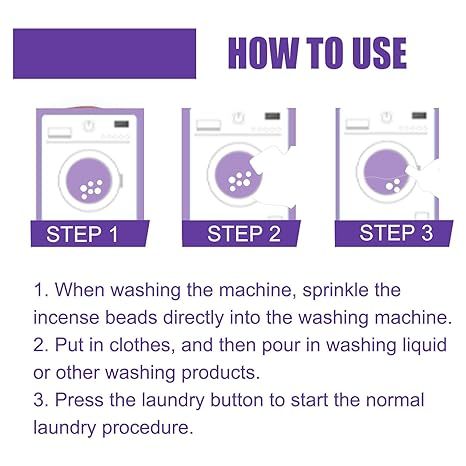 HOW TO USE

STEP 1

STEP 2

STEP 3

1. When washing the machine, sprinkle the incense beads directly into the washing machine.
2. Put in clothes, and then pour in washing liquid or other washing products.
3. Press the laundry button to start the normal laundry procedure.