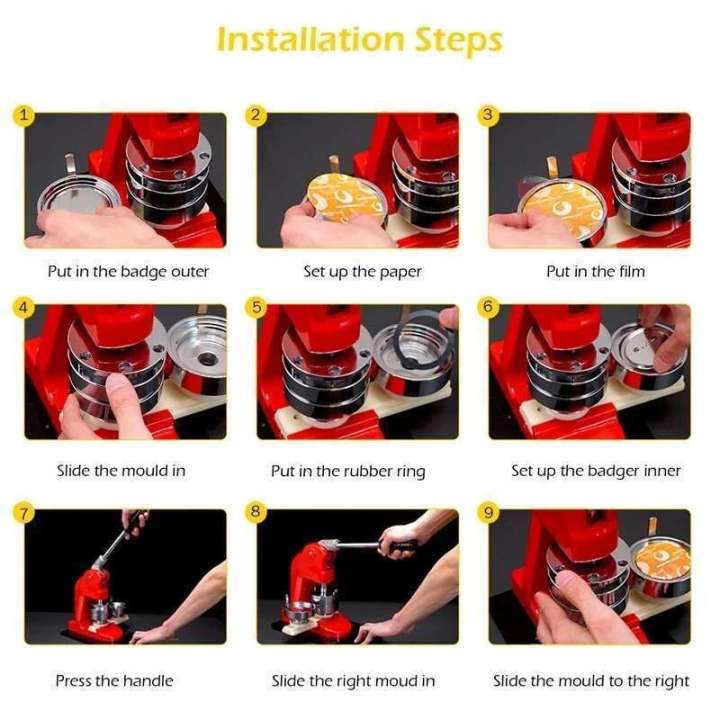 Installation Steps

1

Put in the badge outer

2

Set up the paper

3

Put in the film

4

Slide the mould in

5

Put in the rubber ring

6

Set up the badger inner

7

Press the handle

8

Slide the right moud in

9

Slide the mould to the right