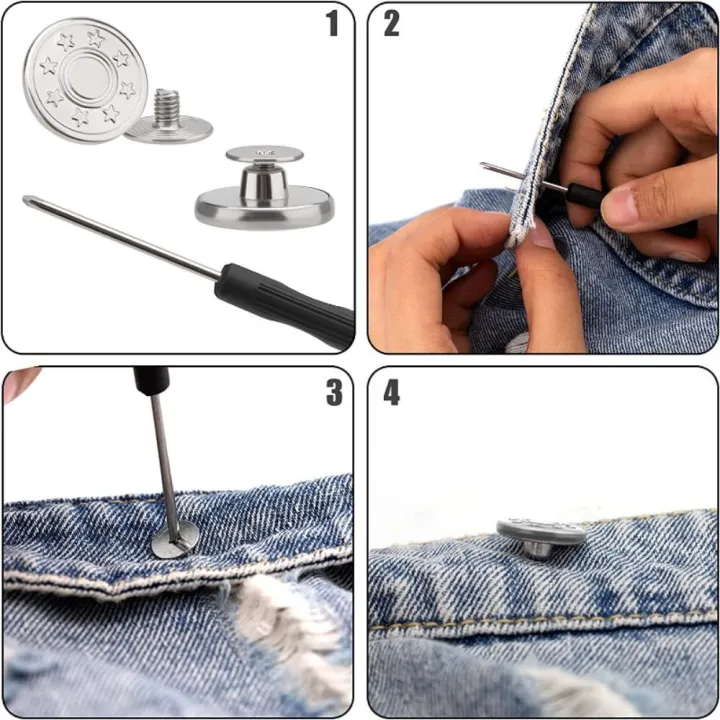 1

2

3

4