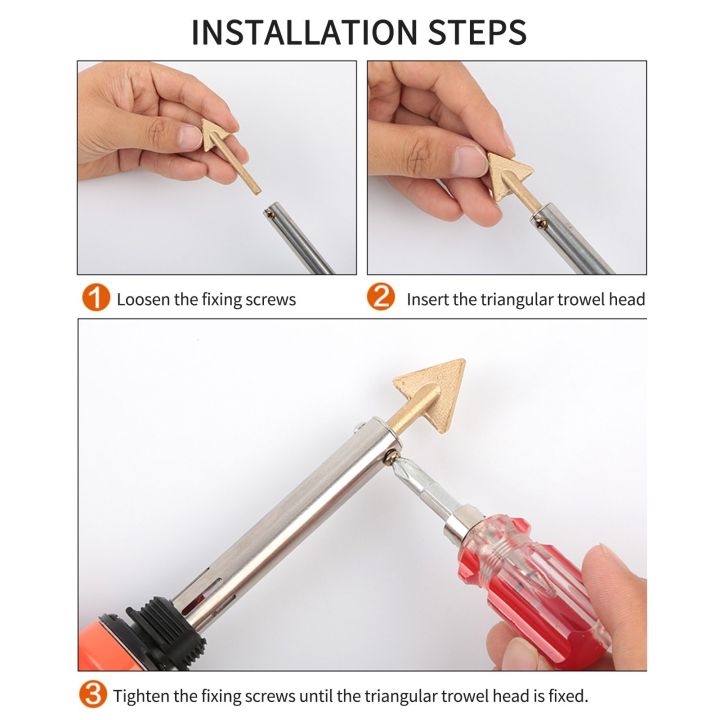 INSTALLATION STEPS

1 Loosen the fixing screws

2 Insert the triangular trowel head

3 Tighten the fixing screws until the triangular trowel head is fixed.