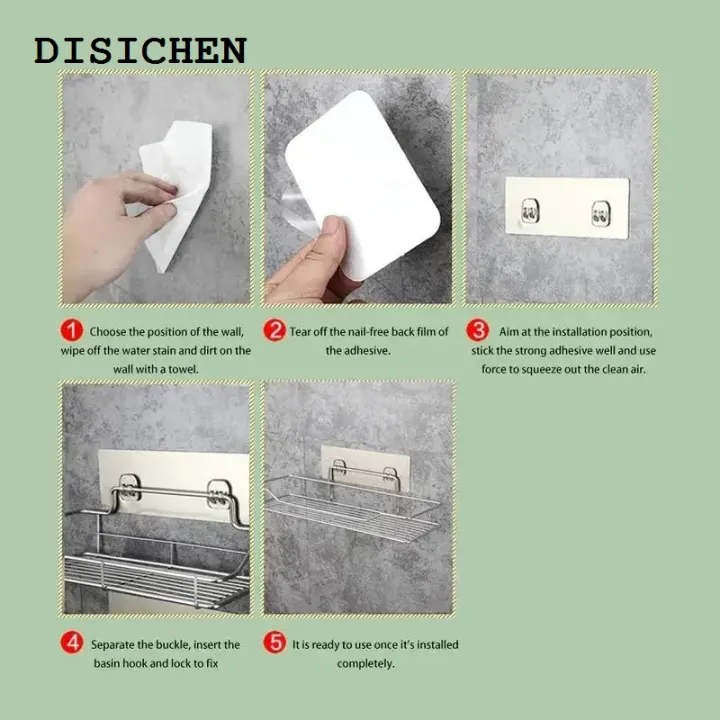 DISICHEN

1 Choose the position of the wall, wipe off the water stain and dirt on the wall with a towel.

2 Tear off the nail-free back film of the adhesive.

3 Aim at the installation position, stick the strong adhesive well and use force to squeeze out the clean air.

4 Separate the buckle, insert the basin hook and lock to fix

5 It is ready to use once it's installed completely.