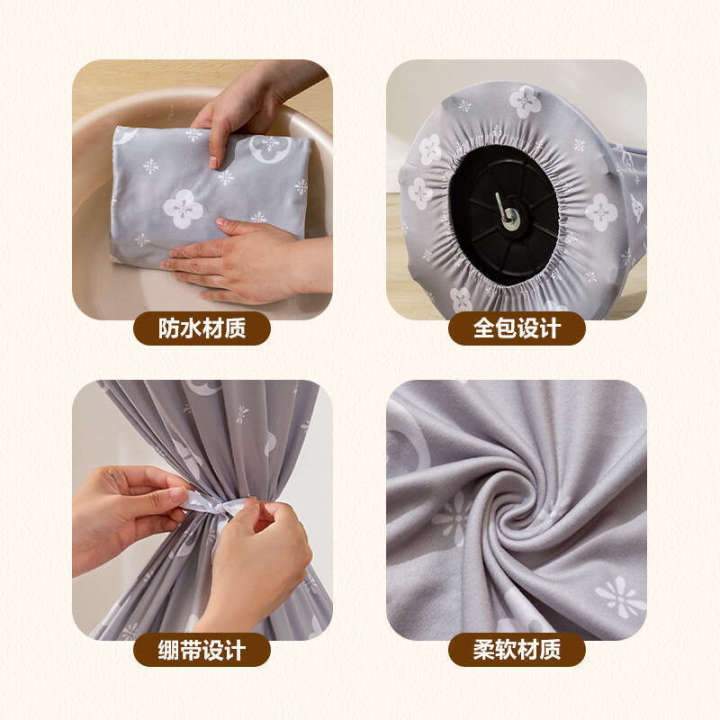 防水材质

全包设计

绷带设计

柔软材质