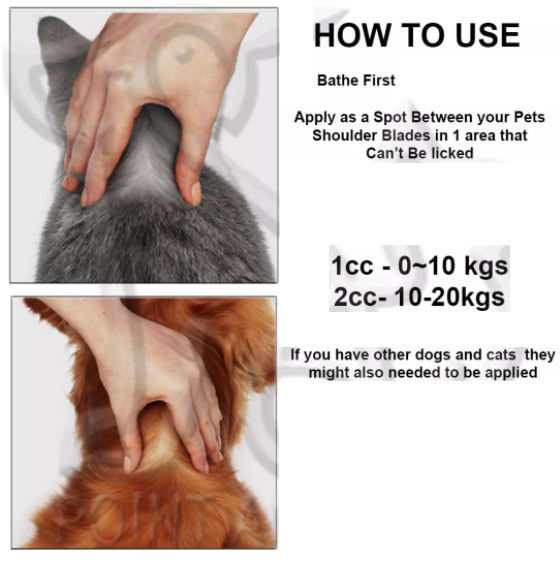 HOW TO USE

Bathe First

Apply as a Spot Between your Pets Shoulder Blades in 1 area that Can't Be licked

1cc - 0~10 kgs
2cc- 10-20kgs

If you have other dogs and cats they might also needed to be applied