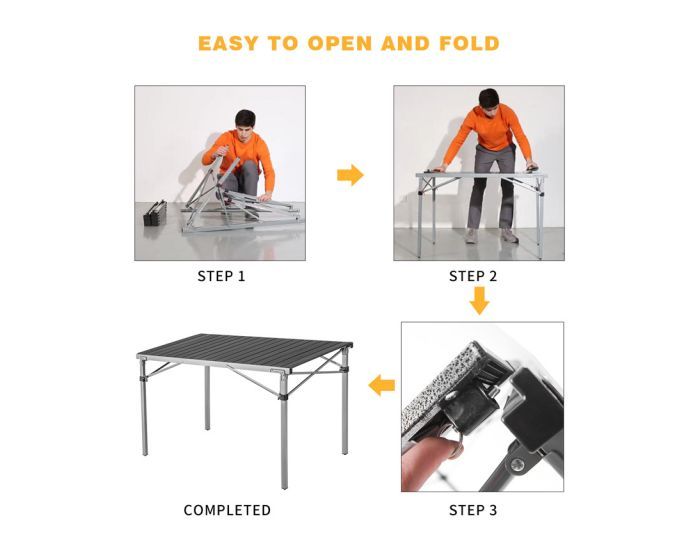 EASY TO OPEN AND FOLD

STEP 1

STEP 2

STEP 3

COMPLETED